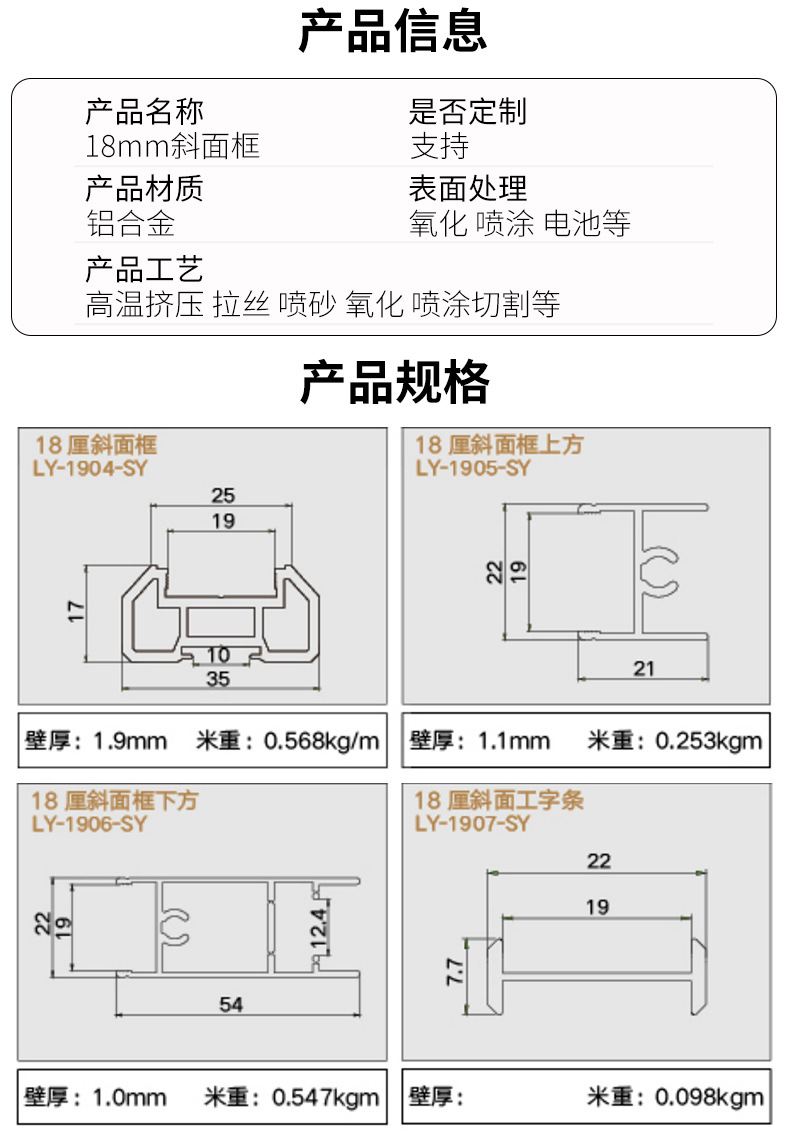 产品信息

产品名称
18mm斜面框

是否定制
支持

产品材质
铝合金

表面处理
氧化 喷涂 电池等

产品工艺
高温挤压 拉丝 喷砂 氧化 喷涂切割等

产品规格

18 厘斜面框
LY-1904-SY
25
19
17
10
35

壁厚：1.9mm 米重：0.568kg/m

18 厘斜面框上方
LY-1905-SY
22
19
21

壁厚：1.1mm 米重：0.253kgm

18 厘斜面框下方
LY-1906-SY
22
19
12.4
54

壁厚：1.0mm 米重：0.547kgm

18 厘斜面工字条
LY-1907-SY
22
19
7.7

壁厚： 米重：0.098kgm